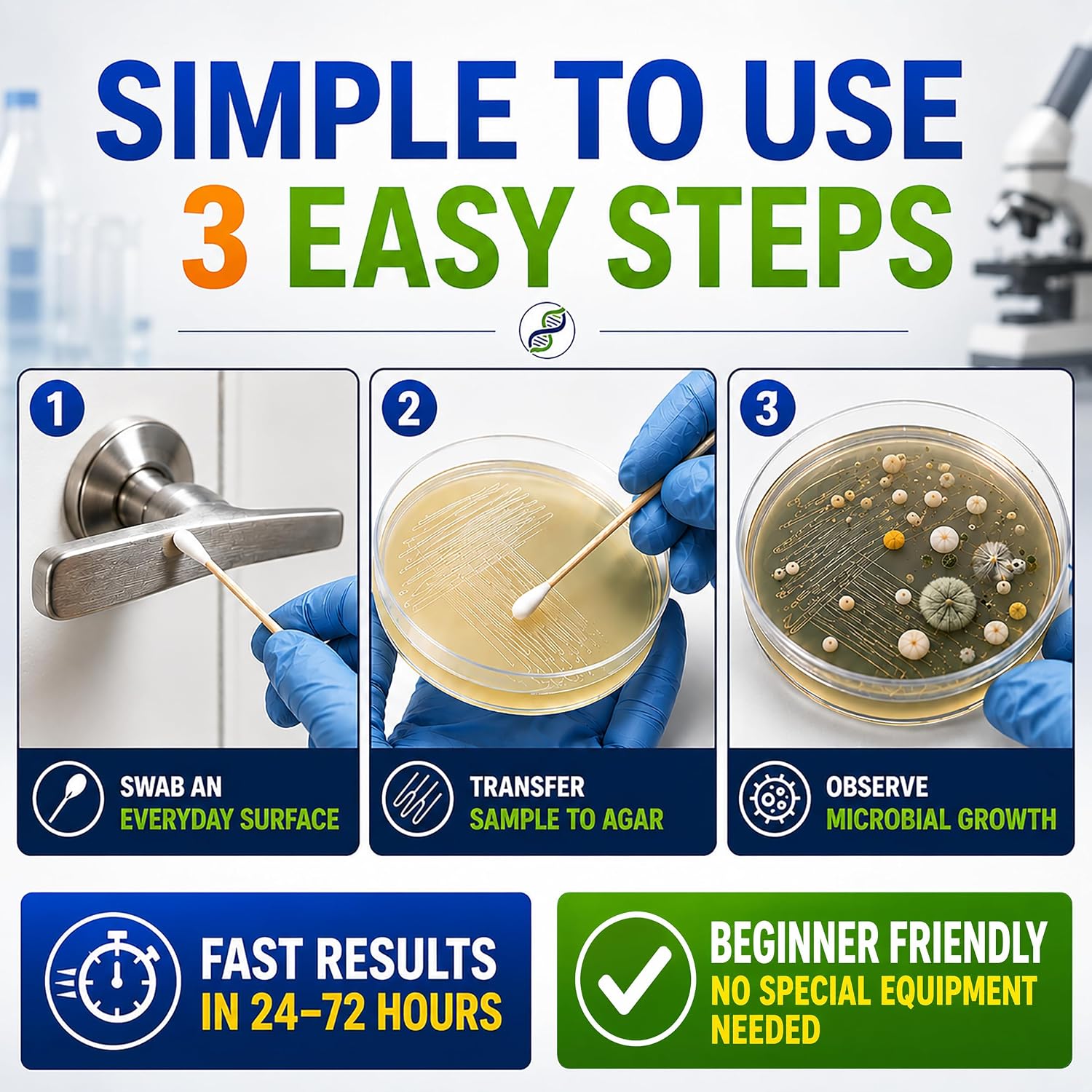 SIMPLE TO USE
3 EASY STEPS

1
SWAB AN
EVERYDAY SURFACE

2
TRANSFER
SAMPLE TO AGAR

3
OBSERVE
MICROBIAL GROWTH

FAST RESULTS
IN 24–72 HOURS

BEGINNER FRIENDLY
NO SPECIAL EQUIPMENT NEEDED