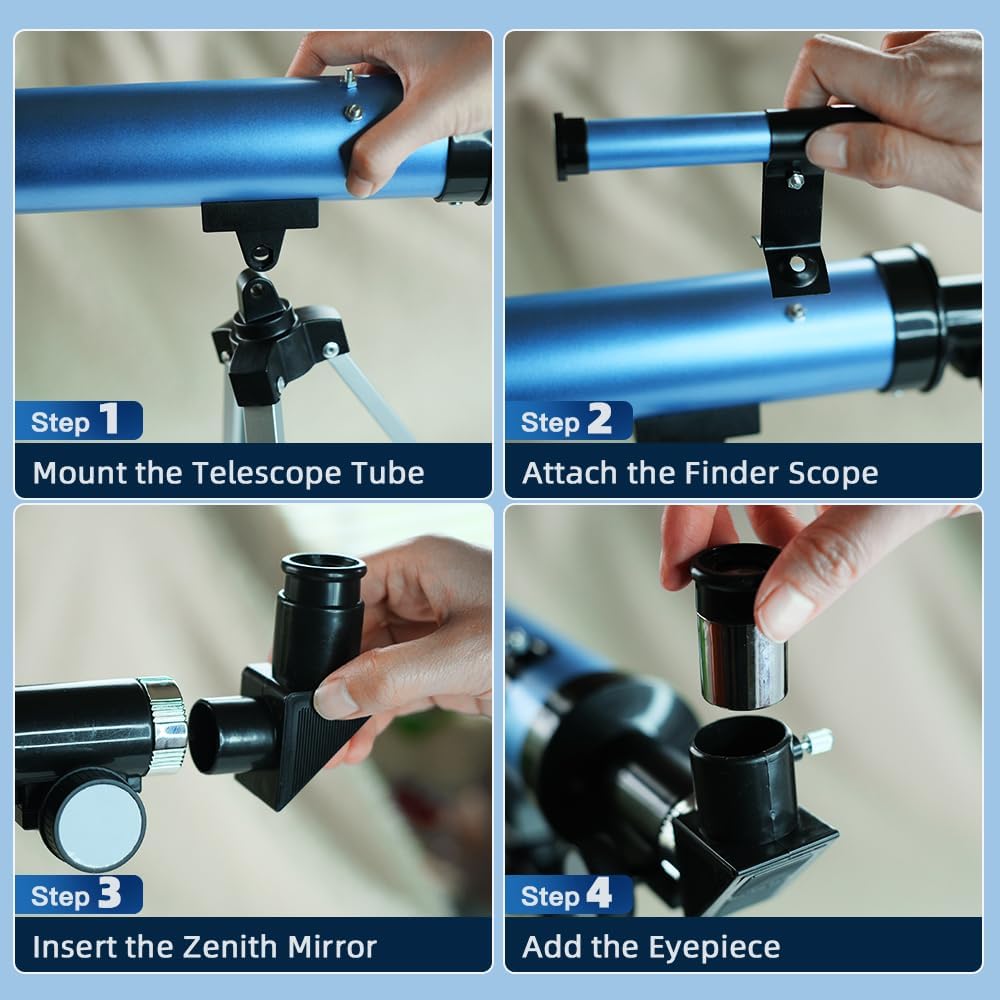 Step 1
Mount the Telescope Tube

Step 2
Attach the Finder Scope

Step 3
Insert the Zenith Mirror

Step 4
Add the Eyepiece